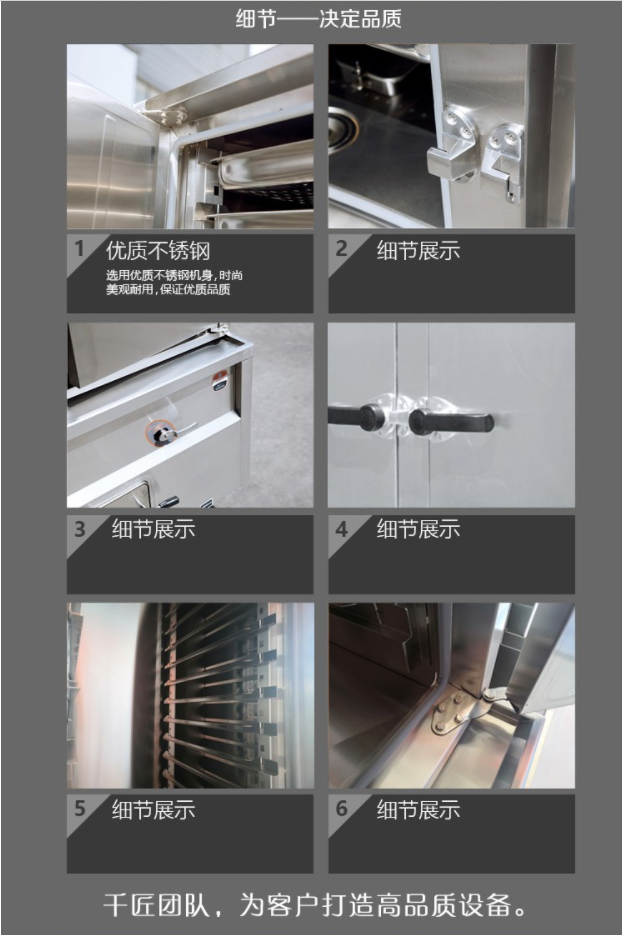 细节——决定品质

1 优质不锈钢

选用优质不锈钢机身，时尚美观耐用，保证优质品质

2 细节展示

3 细节展示

4 细节展示

5 细节展示

6 细节展示

千匠团队，为客户打造高品质设备。